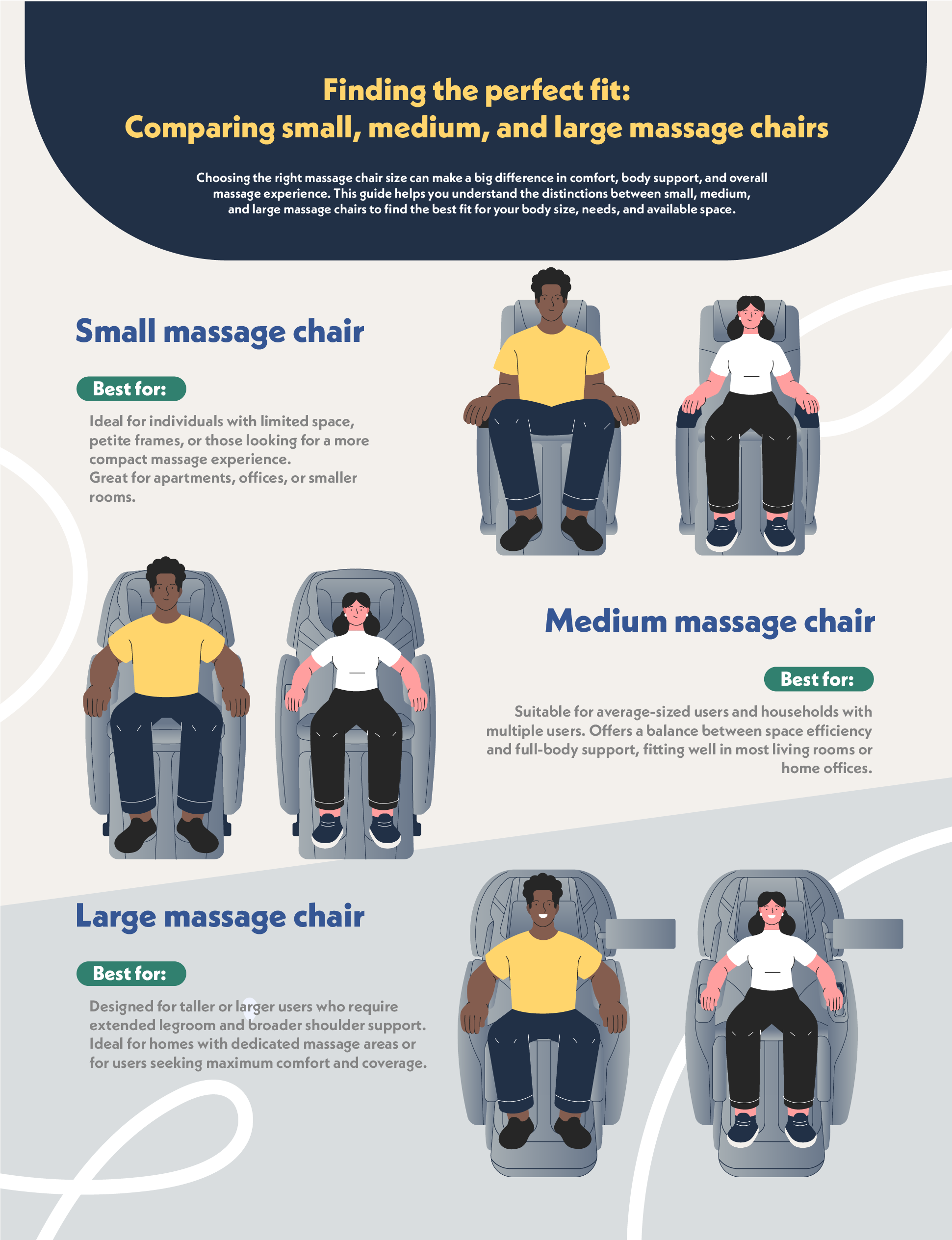 Finding the perfect fit:
Comparing small, medium, and large massage chairs

Choosing the right massage chair size can make a big difference in comfort, body support, and overall massage experience. This guide helps you understand the distinctions between small, medium, and large massage chairs to find the best fit for your body size, needs, and available space.

Small massage chair

Best for:

Ideal for individuals with limited space, petite frames, or those looking for a more compact massage experience.
Great for apartments, offices, or smaller rooms.

Medium massage chair

Best for:

Suitable for average-sized users and households with multiple users. Offers a balance between space efficiency and full-body support, fitting well in most living rooms or home offices.

Large massage chair

Best for:

Designed for taller or larger users who require extended legroom and broader shoulder support. Ideal for homes with dedicated massage areas or for users seeking maximum comfort and coverage.